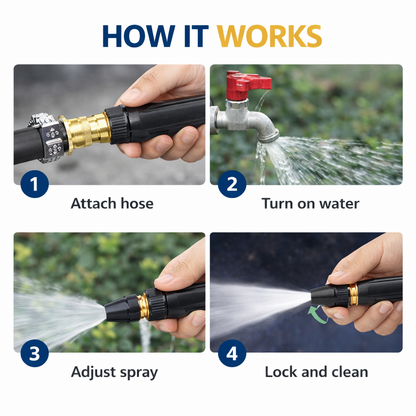 HOW IT WORKS

1
Attach hose

2
Turn on water

3
Adjust spray

4
Lock and clean