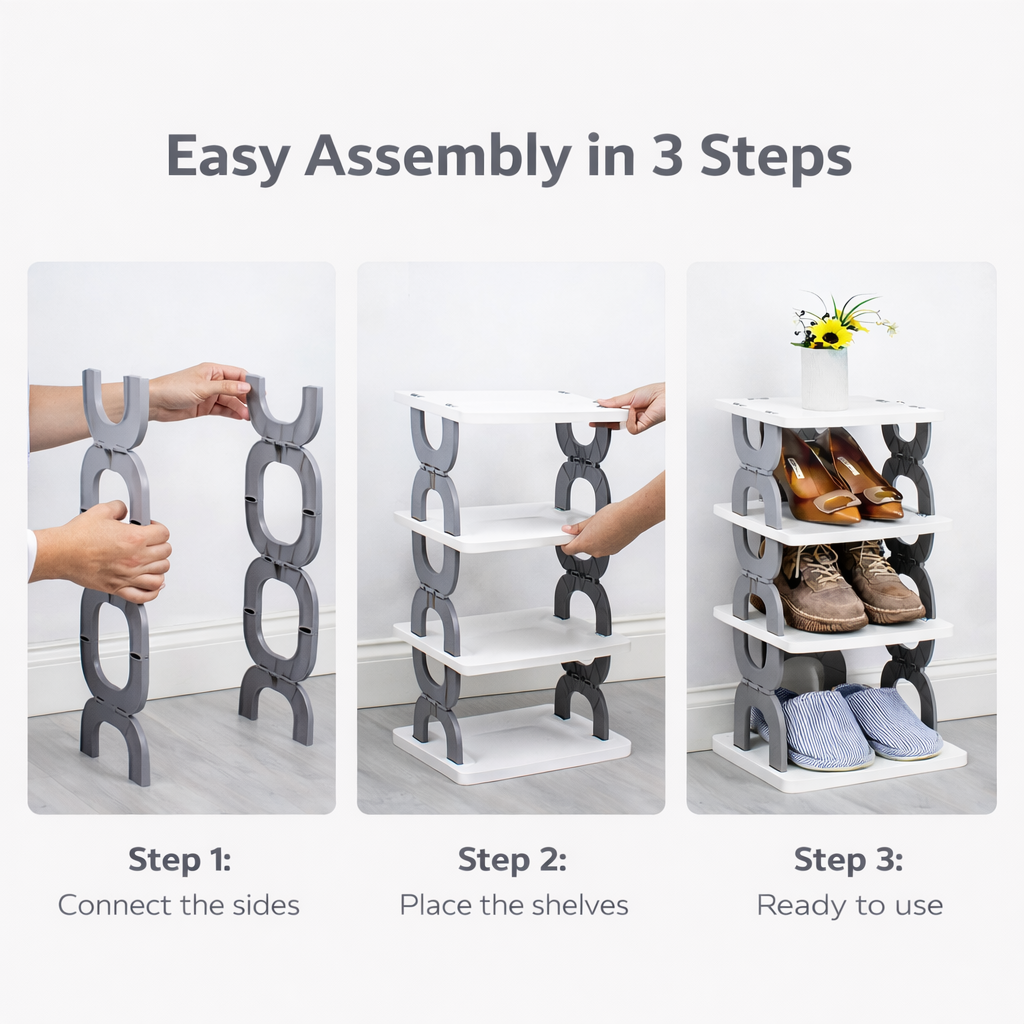 Easy Assembly in 3 Steps

Step 1:
Connect the sides

Step 2:
Place the shelves

Step 3:
Ready to use